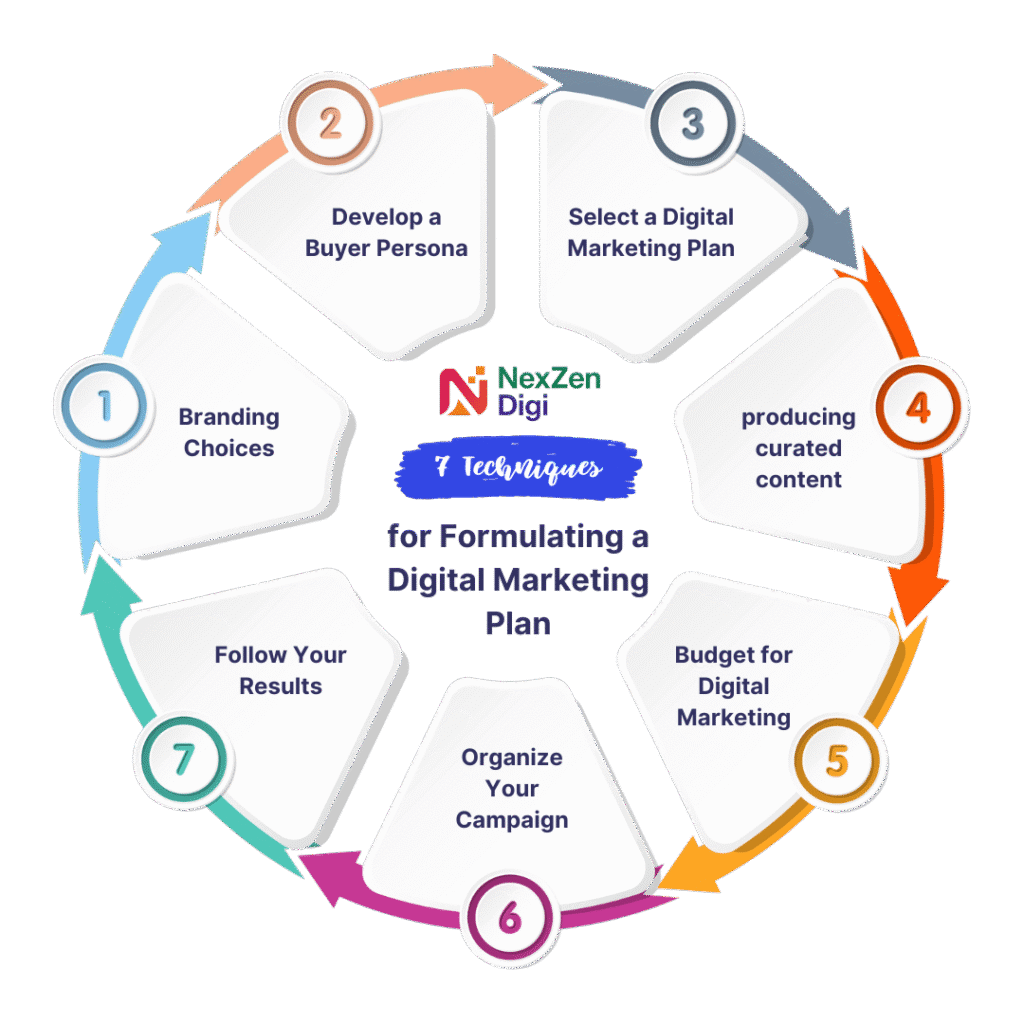 NexZen Digi

7 Techniques

for Formulating a Digital Marketing Plan

1
Branding Choices

2
Develop a Buyer Persona

3
Select a Digital Marketing Plan

4
producing curated content

5
Budget for Digital Marketing

6
Organize Your Campaign

7
Follow Your Results